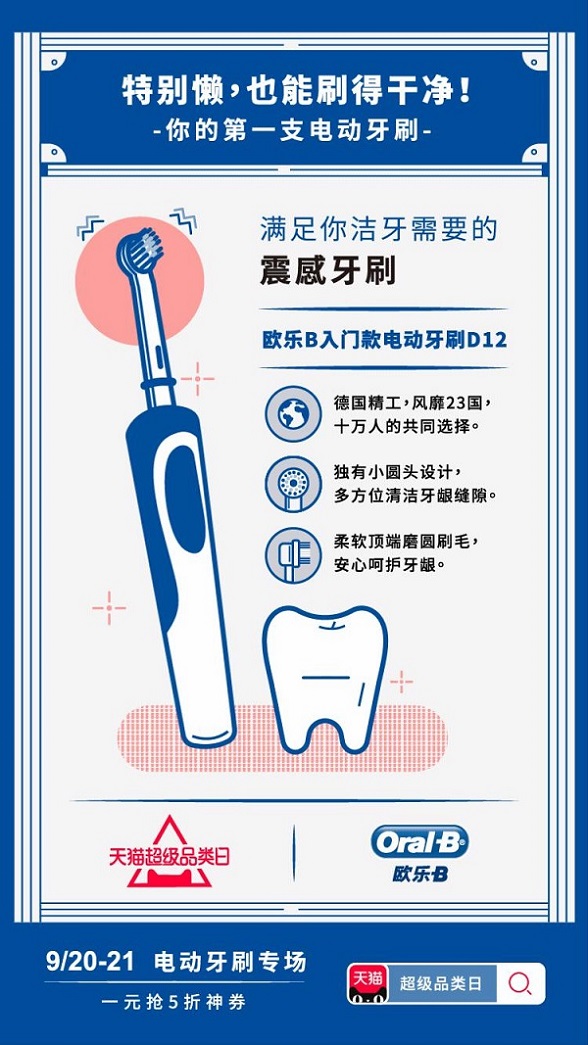 特别懒，也能刷得干净！
-你的第一支电动牙刷-

满足你洁牙需要的
震感牙刷

欧乐B入门款电动牙刷D12

德国精工，风靡23国，十万人的共同选择。

独有小圆头设计，多方位清洁牙龈缝隙。

柔软顶端磨圆刷毛，安心呵护牙龈。

天猫超级品类日

Oral-B
欧乐-B

9/20-21 电动牙刷专场
一元抢5折神券

天猫 超级品类日