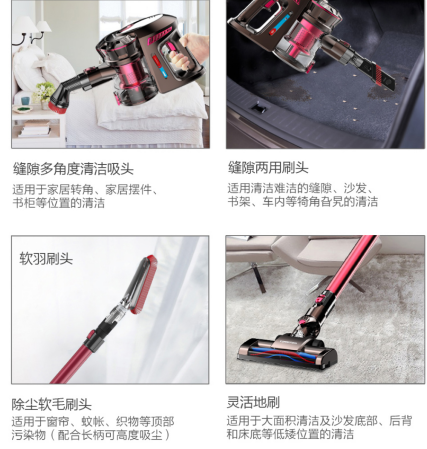 缝隙多角度清洁吸头
适用于家居转角、家居摆件、书柜等位置的清洁

缝隙两用刷头
适用清洁难洁的缝隙、沙发、书架、车内等犄角旮旯的清洁

软羽刷头

除尘软毛刷头
适用于窗帘、蚊帐、织物等顶部污染物（配合长柄可高度吸尘）

灵活地刷
适用于大面积清洁及沙发底部、后背和床底等低矮位置的清洁